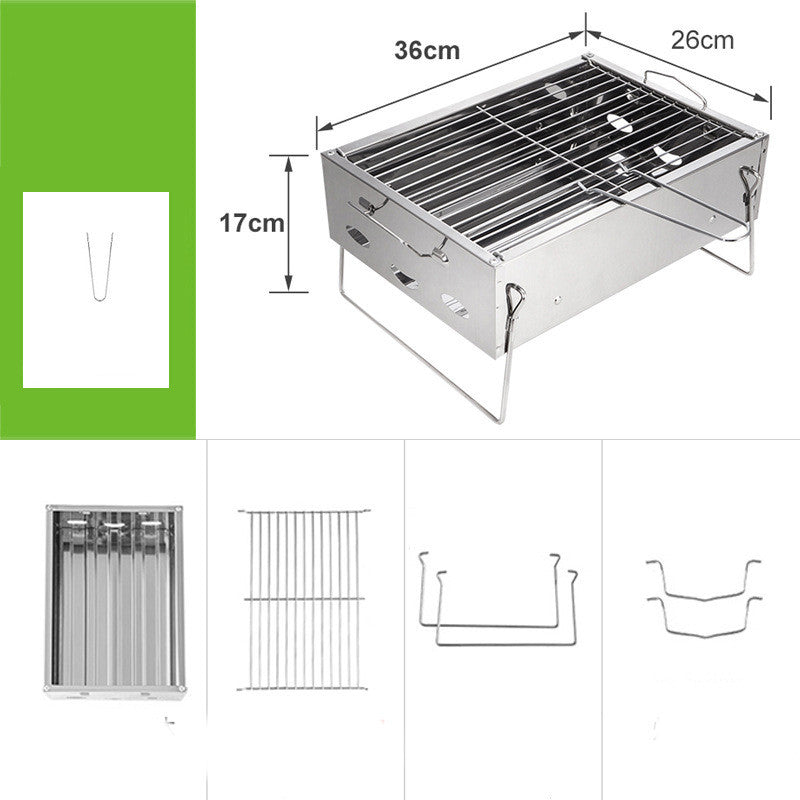 36cm

26cm

17cm